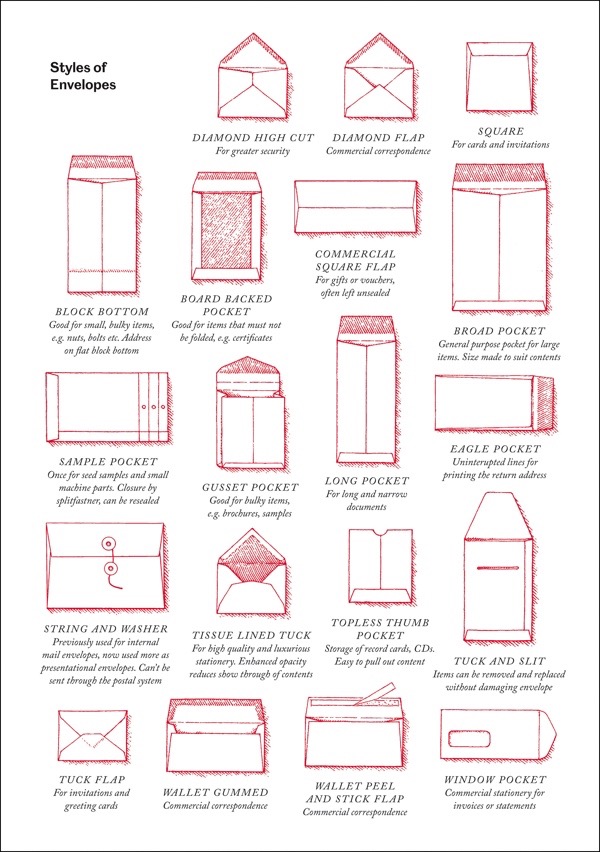 Styles of Envelopes

DIAMOND HIGH CUT
For greater security

DIAMOND FLAP
Commercial correspondence

SQUARE
For cards and invitations

BLOCK BOTTOM
Good for small, bulky items, e.g. nuts, bolts etc. Address on flat block bottom

BOARD BACKED POCKET
Good for items that must not be folded, e.g. certificates

COMMERCIAL SQUARE FLAP
For gifts or vouchers, often left unsealed

BROAD POCKET
General purpose pocket for large items. Size made to suit contents

SAMPLE POCKET
Once for seed samples and small machine parts. Closure by splitfastner, can be resealed

GUSSET POCKET
Good for bulky items, e.g. brochures, samples

LONG POCKET
For long and narrow documents

EAGLE POCKET
Uninterupted lines for printing the return address

STRING AND WASHER
Previously used for internal mail envelopes, now used more as presentational envelopes. Can't be sent through the postal system

TISSUE LINED TUCK
For high quality and luxurious stationery. Enhanced opacity reduces show through of contents

TOPLESS THUMB POCKET
Storage of record cards, CDs. Easy to pull out content

TUCK AND SLIT
Items can be removed and replaced without damaging envelope

TUCK FLAP
For invitations and greeting cards

WALLET GUMMED
Commercial correspondence

WALLET PEEL AND STICK FLAP
Commercial correspondence

WINDOW POCKET
Commercial stationery for invoices or statements