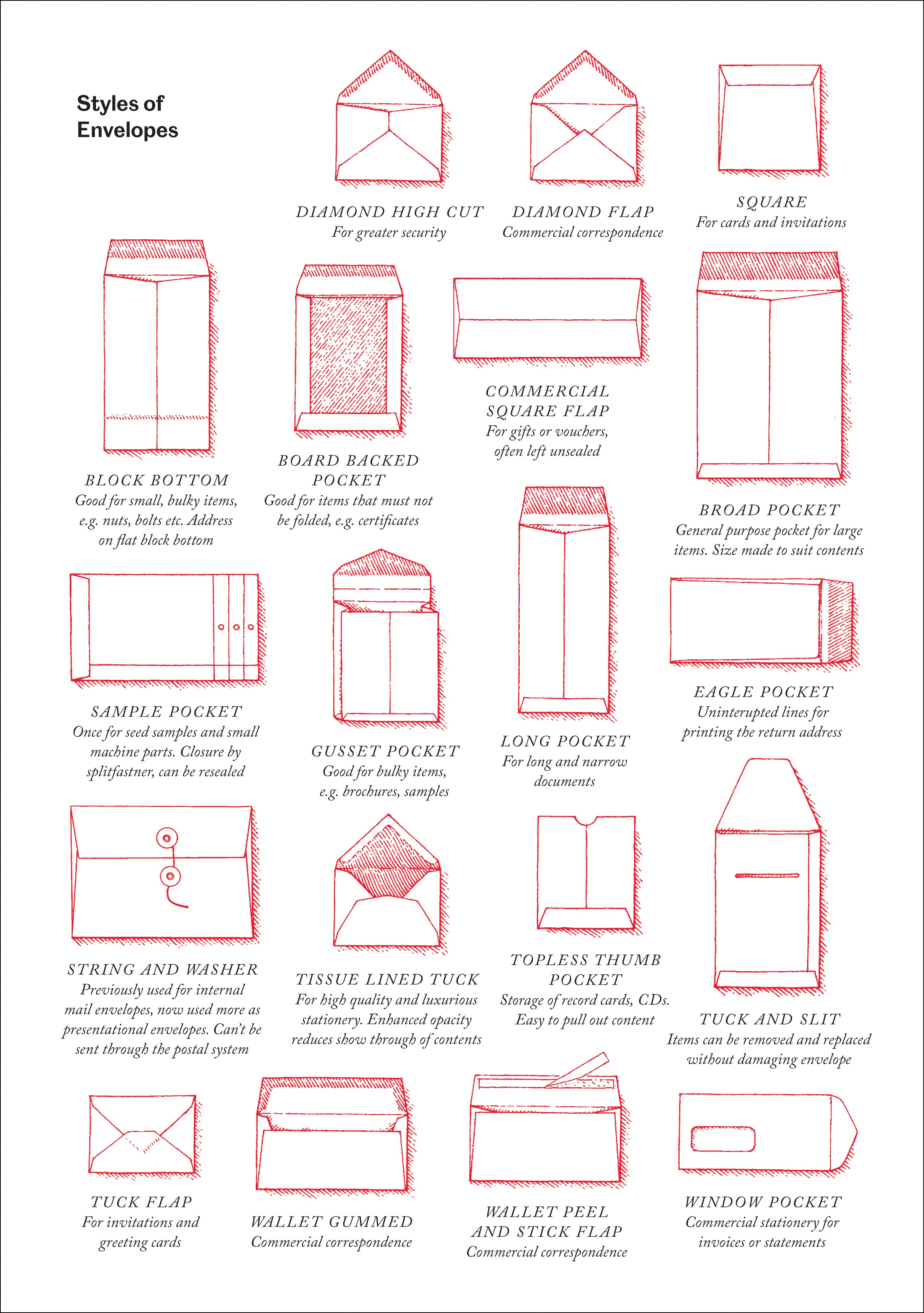 Styles of Envelopes

DIAMOND HIGH CUT
For greater security

DIAMOND FLAP
Commercial correspondence

SQUARE
For cards and invitations

BLOCK BOTTOM
Good for small, bulky items, e.g. nuts, bolts etc. Address on flat block bottom

BOARD BACKED POCKET
Good for items that must not be folded, e.g. certificates

COMMERCIAL SQUARE FLAP
For gifts or vouchers, often left unsealed

BROAD POCKET
General purpose pocket for large items. Size made to suit contents

SAMPLE POCKET
Once for seed samples and small machine parts. Closure by splitfastner, can be resealed

GUSSET POCKET
Good for bulky items, e.g. brochures, samples

LONG POCKET
For long and narrow documents

EAGLE POCKET
Uninterupted lines for printing the return address

STRING AND WASHER
Previously used for internal mail envelopes, now used more as presentational envelopes. Can't be sent through the postal system

TISSUE LINED TUCK
For high quality and luxurious stationery. Enhanced opacity reduces show through of contents

TOPLESS THUMB POCKET
Storage of record cards, CDs. Easy to pull out content

TUCK AND SLIT
Items can be removed and replaced without damaging envelope

TUCK FLAP
For invitations and greeting cards

WALLET GUMMED
Commercial correspondence

WALLET PEEL AND STICK FLAP
Commercial correspondence

WINDOW POCKET
Commercial stationery for invoices or statements